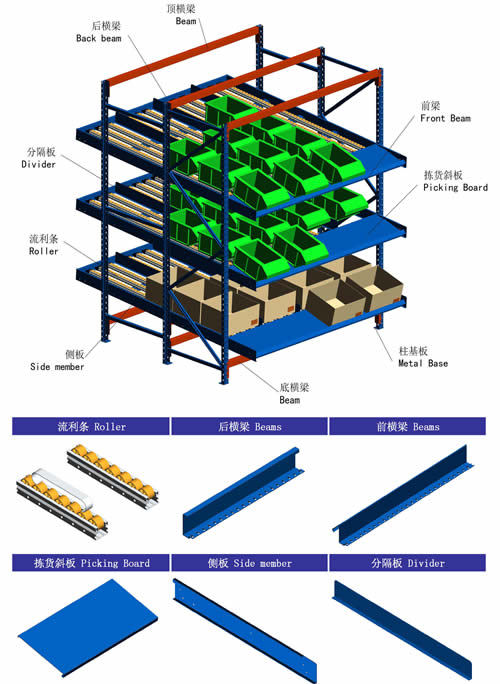 顶横梁
Beam

后横梁
Back beam

前梁
Front Beam

分隔板
Divider

拣货斜板
Picking Board

流利条
Roller

侧板
Side member

柱基板
Metal Base

底横梁
Beam

流利条 Roller

后横梁 Beams

前横梁 Beams

拣货斜板 Picking Board

侧板 Side member

分隔板 Divider